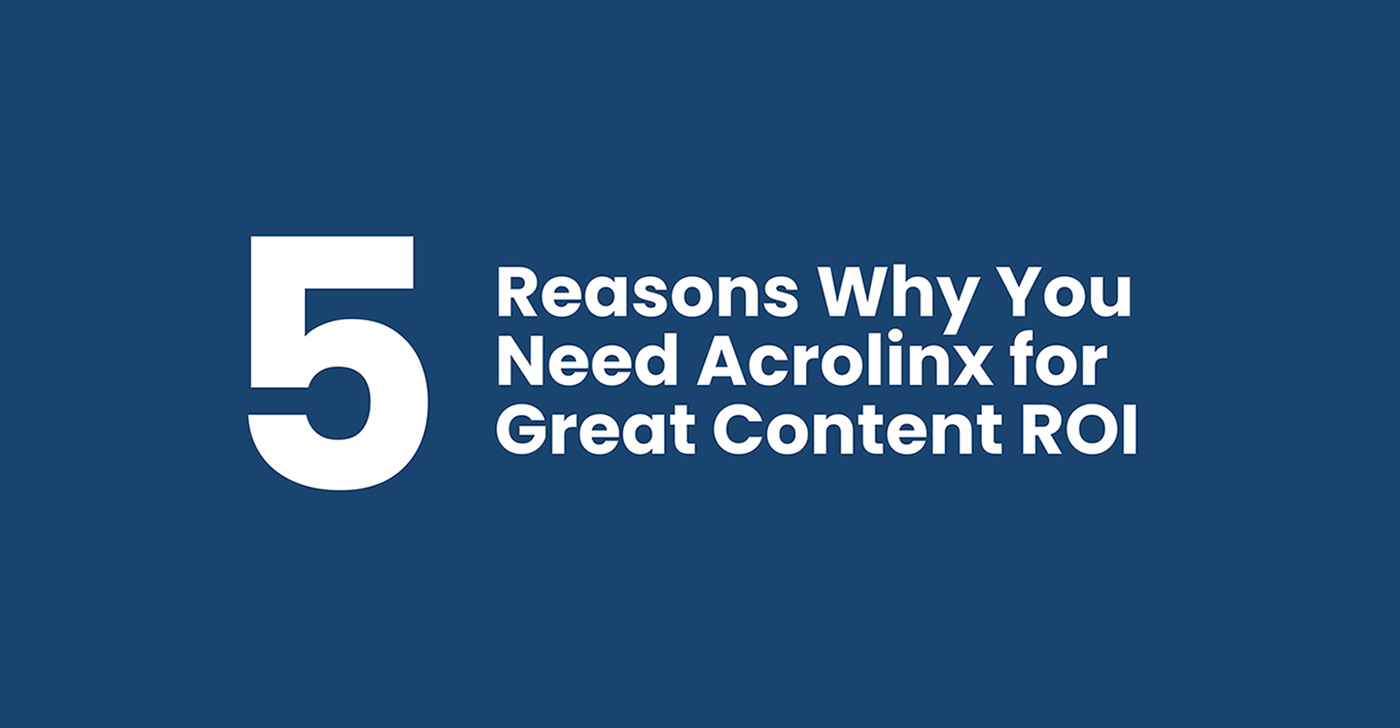 5 Reasons Why You Need Acrolinx for Great Content ROI